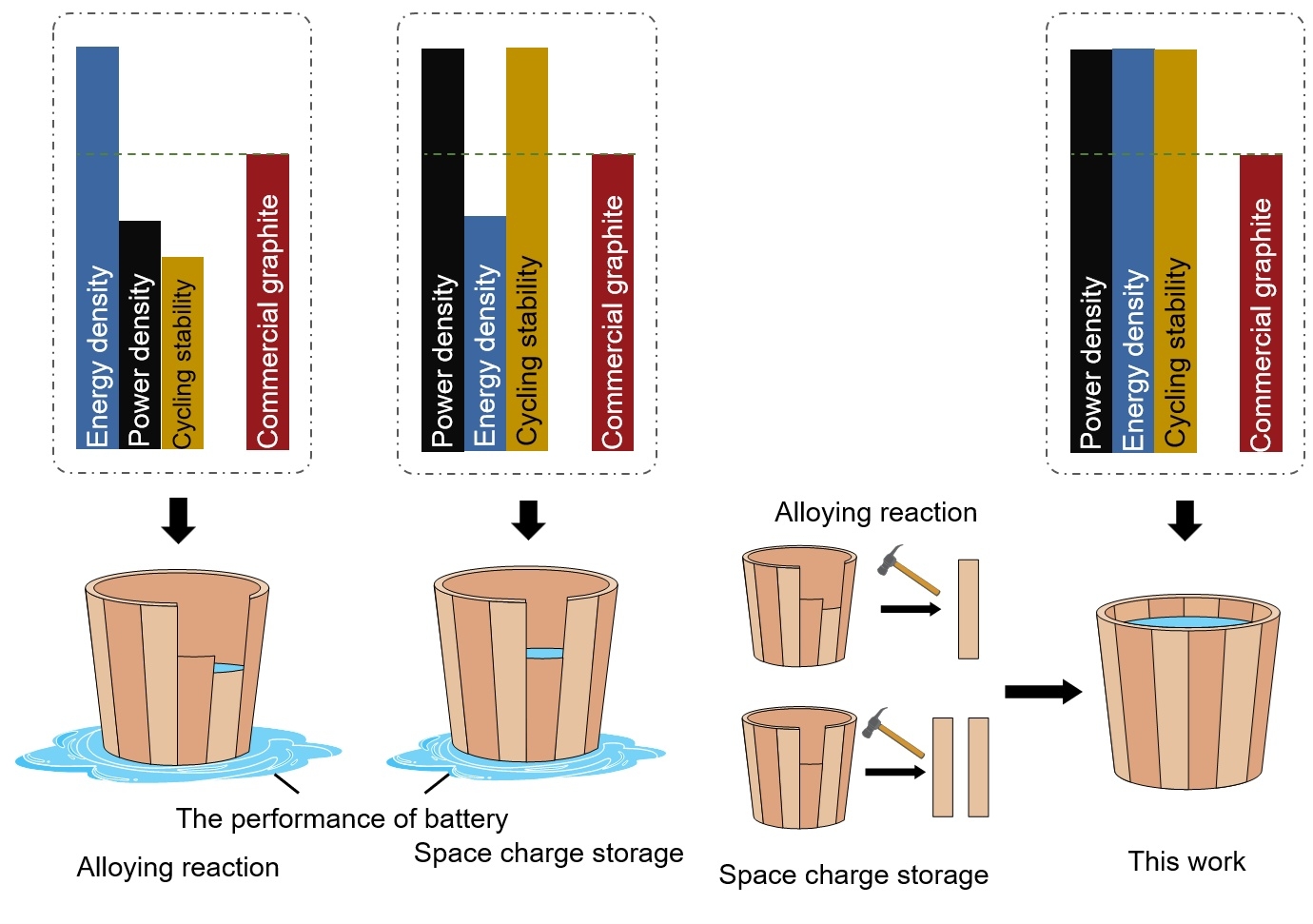 Energy density
Power density
Cycling stability
Commercial graphite

Power density
Energy density
Cycling stability
Commercial graphite

Power density
Energy density
Cycling stability
Commercial graphite

Alloying reaction

The performance of battery

Alloying reaction

Space charge storage

Space charge storage

This work